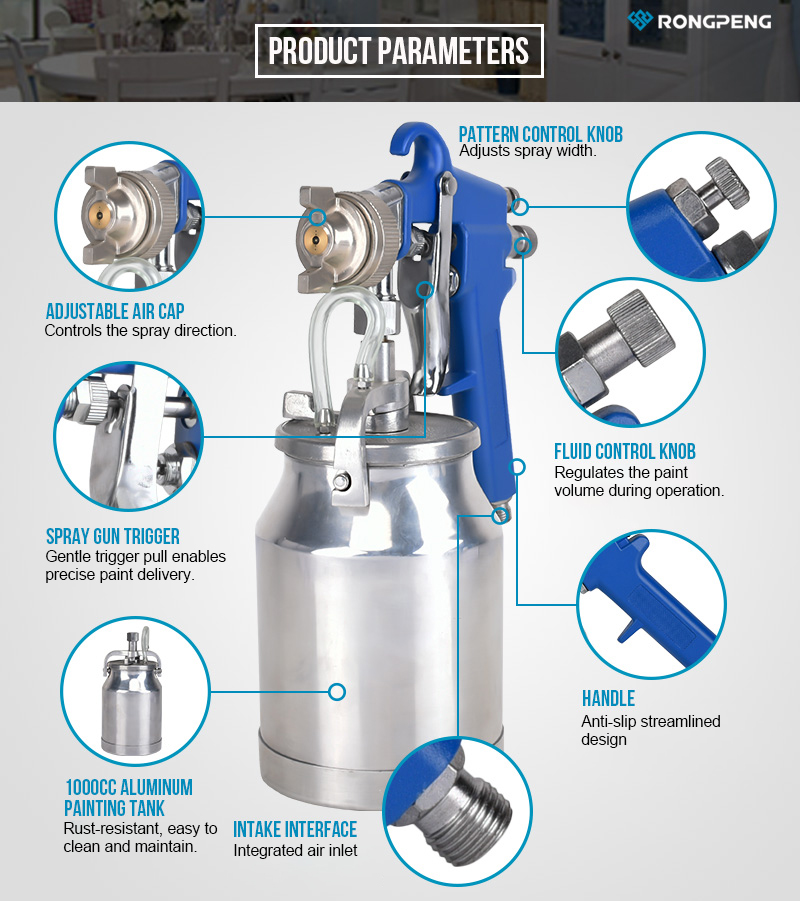 RONGPENG

PRODUCT PARAMETERS

PATTERN CONTROL KNOB
Adjusts spray width.

ADJUSTABLE AIR CAP
Controls the spray direction.

FLUID CONTROL KNOB
Regulates the paint volume during operation.

SPRAY GUN TRIGGER
Gentle trigger pull enables precise paint delivery.

HANDLE
Anti-slip streamlined design

1000CC ALUMINUM PAINTING TANK
Rust-resistant, easy to clean and maintain.

INTAKE INTERFACE
Integrated air inlet